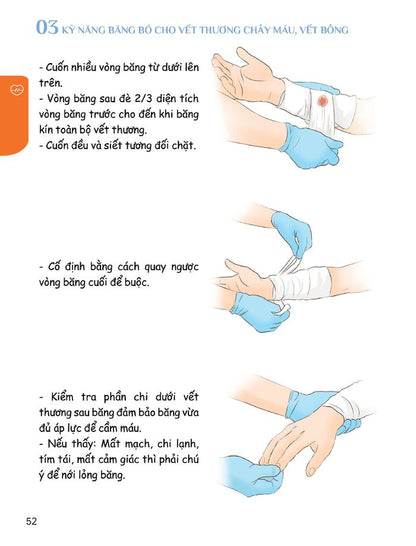 03 KỸ NĂNG BĂNG BÓ CHO VẾT THƯƠNG CHẢY MÁU, VẾT BỎNG

- Cuốn nhiều vòng băng từ dưới lên trên.
- Vòng băng sau đè 2/3 diện tích vòng băng trước cho đến khi băng kín toàn bộ vết thương.
- Cuốn đều và siết tương đối chặt.

- Cố định bằng cách quay ngược vòng băng cuối để buộc.

- Kiểm tra phần chi dưới vết thương sau băng đảm bảo băng vừa đủ áp lực để cầm máu.
- Nếu thấy: Mất mạch, chi lạnh, tím tái, mất cảm giác thì phải chú ý để nới lỏng băng.

52