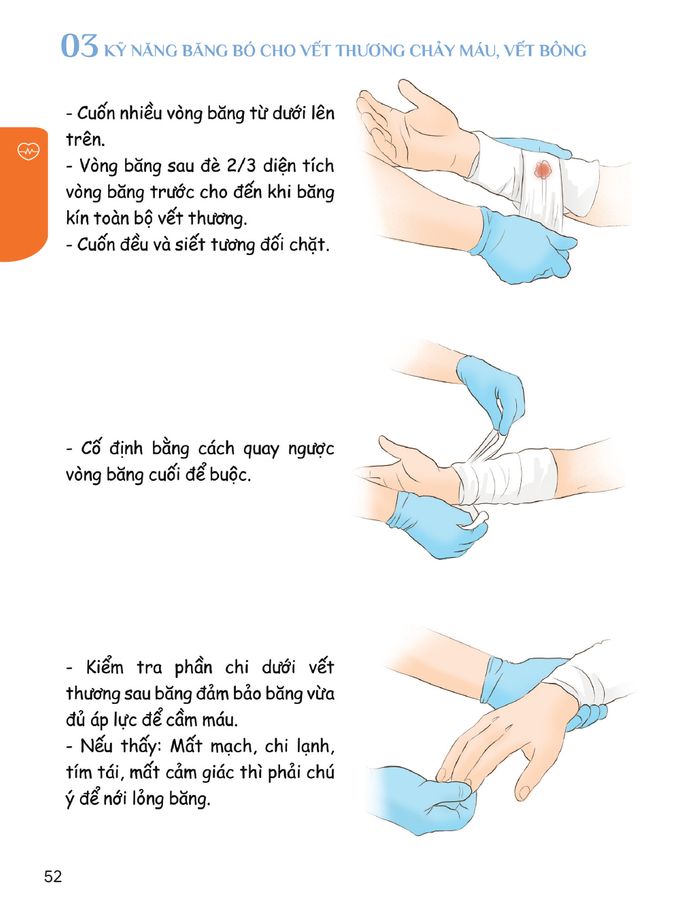 03 KỸ NĂNG BĂNG BÓ CHO VẾT THƯƠNG CHẢY MÁU, VẾT BỎNG

- Cuốn nhiều vòng băng từ dưới lên trên.
- Vòng băng sau đè 2/3 diện tích vòng băng trước cho đến khi băng kín toàn bộ vết thương.
- Cuốn đều và siết tương đối chặt.

- Cố định bằng cách quay ngược vòng băng cuối để buộc.

- Kiểm tra phần chi dưới vết thương sau băng đảm bảo băng vừa đủ áp lực để cầm máu.
- Nếu thấy: Mất mạch, chi lạnh, tím tái, mất cảm giác thì phải chú ý để nới lỏng băng.

52