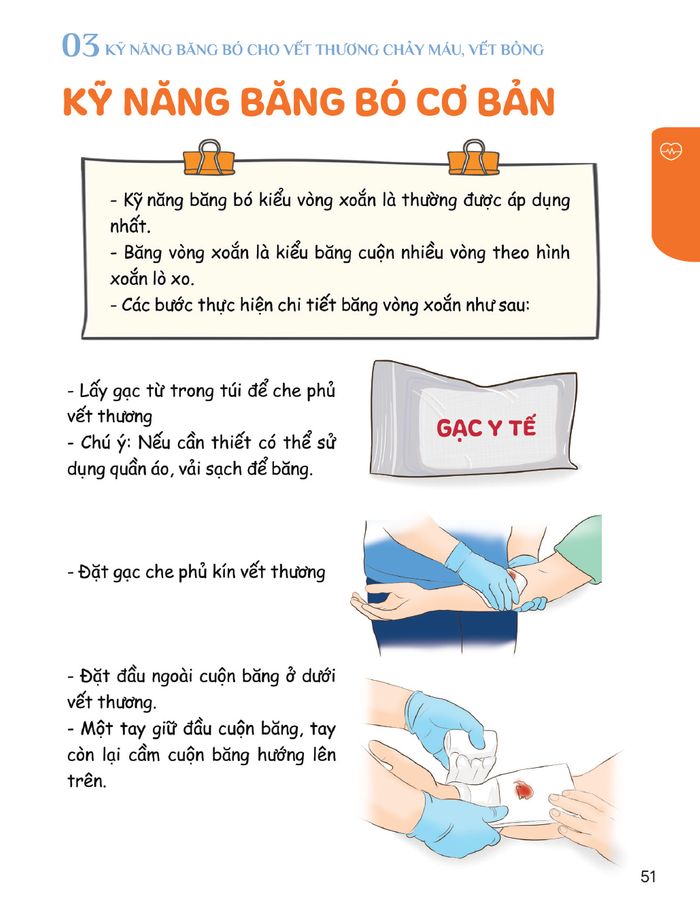 03 KỸ NĂNG BĂNG BÓ CHO VẾT THƯƠNG CHẢY MÁU, VẾT BỎNG

KỸ NĂNG BĂNG BÓ CƠ BẢN

- Kỹ năng băng bó kiểu vòng xoắn là thường được áp dụng nhất.
- Băng vòng xoắn là kiểu băng cuộn nhiều vòng theo hình xoắn lò xo.
- Các bước thực hiện chi tiết băng vòng xoắn như sau:

- Lấy gạc từ trong túi để che phủ vết thương
- Chú ý: Nếu cần thiết có thể sử dụng quần áo, vải sạch để băng.

GẠC Y TẾ

- Đặt gạc che phủ kín vết thương

- Đặt đầu ngoài cuộn băng ở dưới vết thương.
- Một tay giữ đầu cuộn băng, tay còn lại cầm cuộn băng hướng lên trên.

51